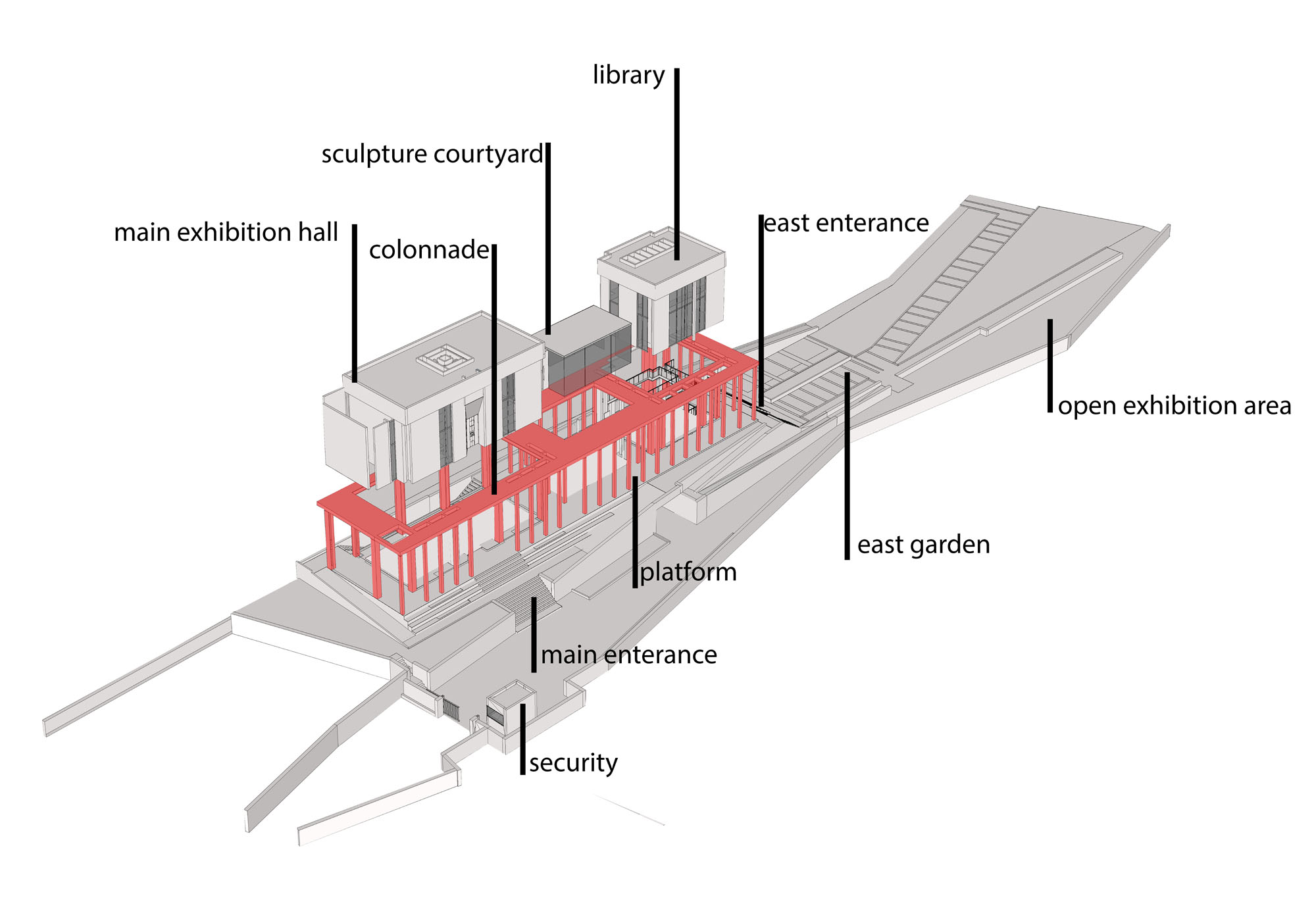 library

sculpture courtyard

main exhibition hall

colonnade

east enterance

open exhibition area

east garden

platform

main enterance

security